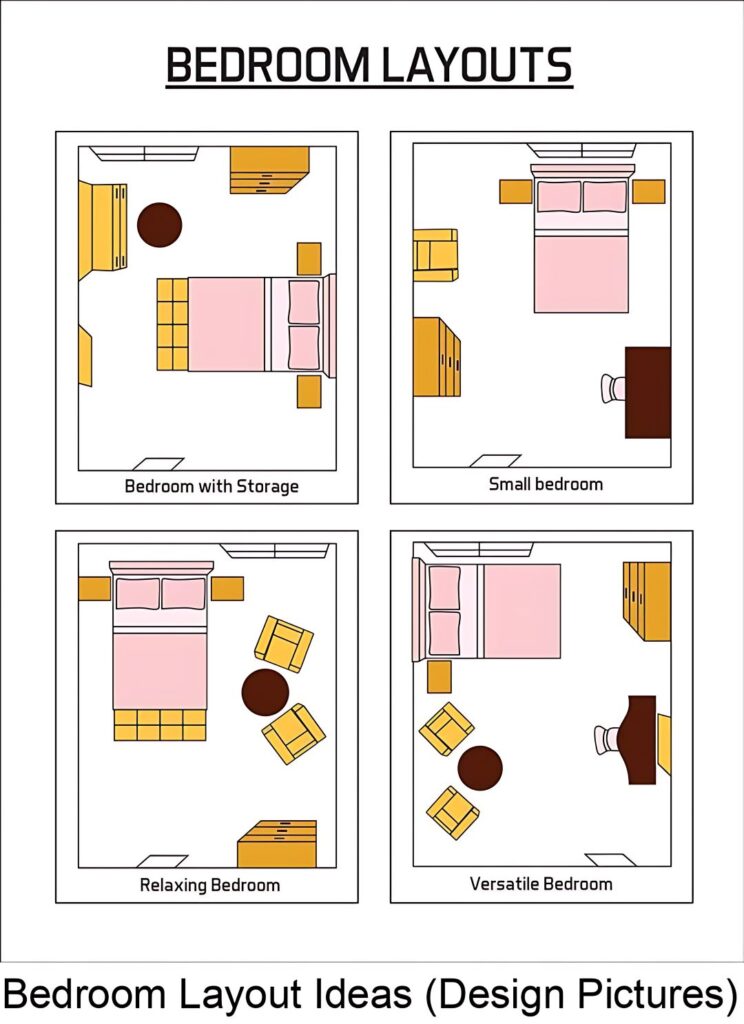 BEDROOM LAYOUTS

Bedroom with Storage

Small bedroom

Relaxing Bedroom

Versatile Bedroom

Bedroom Layout Ideas (Design Pictures)